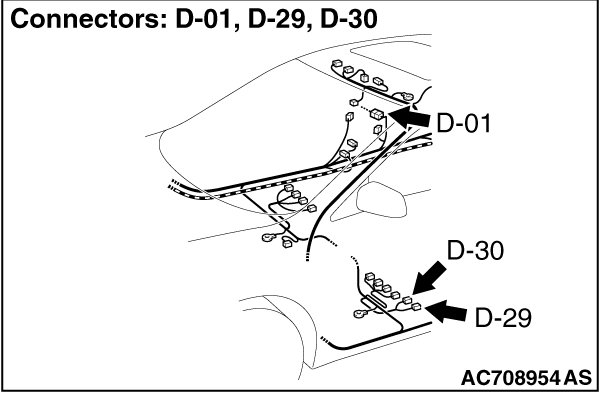 Connectors: D-01, D-29, D-30

D-01

D-30

D-29

AC708954 AS