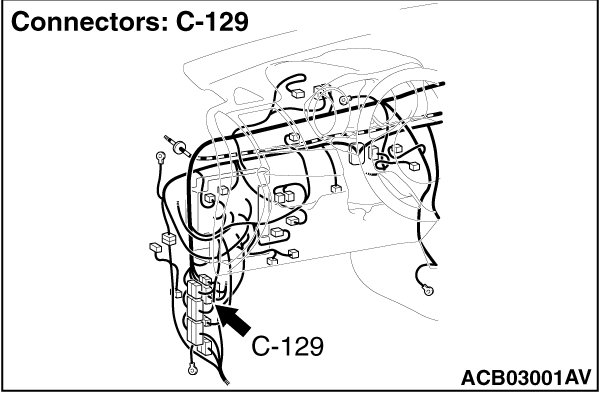 Connectors: C-129

C-129

ACB03001AV