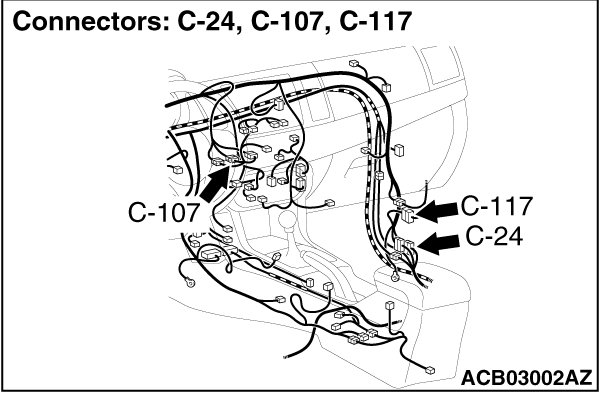 Connectors: C-24, C-107, C-117

C-107

C-117

C-24

ACB03002AZ