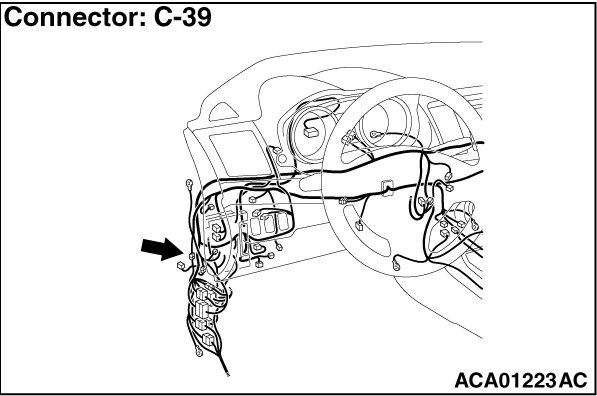 Connector: C-39

ACA01223AC