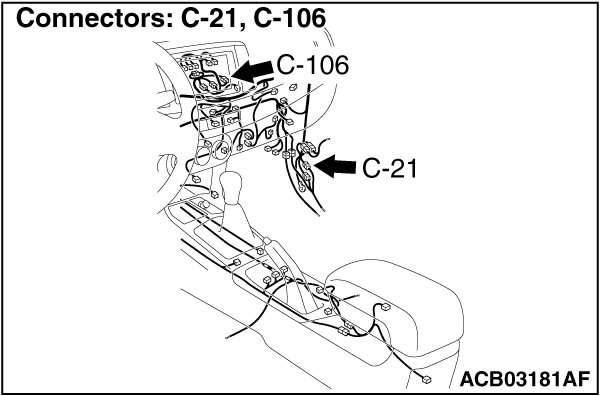 Connectors: C-21, C-106

C-106

C-21

ACB03181AF