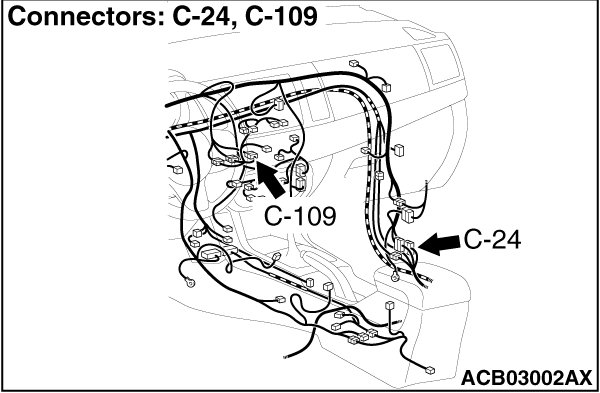 Connectors: C-24, C-109

C-109

C-24

ACB03002AX