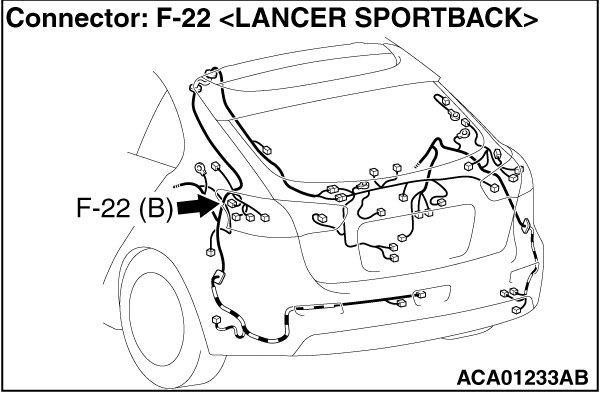 Connector: F-22 <LANCER SPORTBACK>

F-22 (B)

ACA01233AB