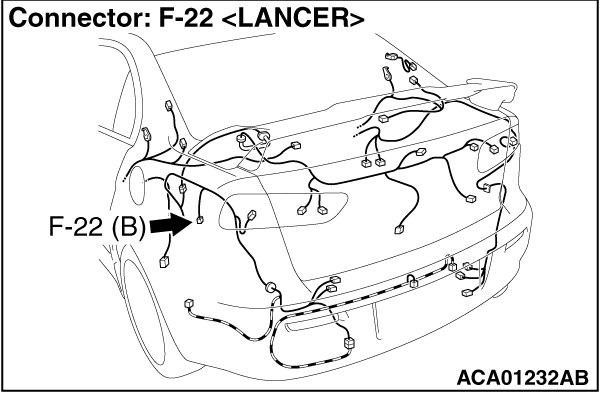 Connector: F-22 <LANCER>

F-22 (B)

ACA01232AB