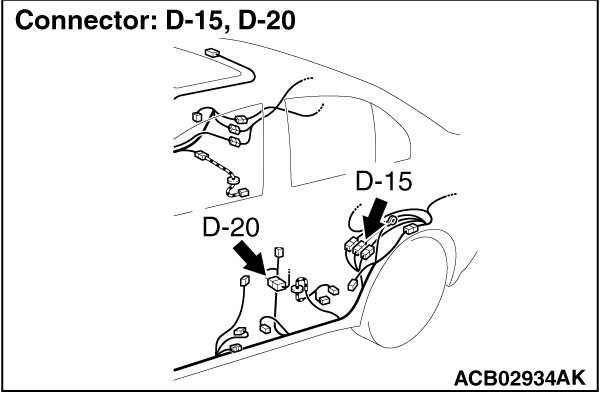 Connector: D-15, D-20

D-15

D-20

ACB02934AK