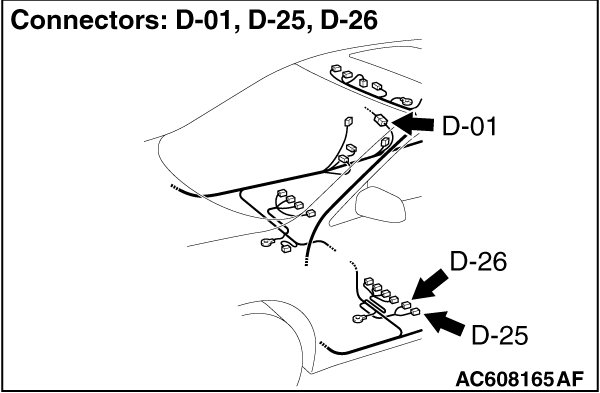 Connectors: D-01, D-25, D-26

D-01

D-26

D-25

AC608165AF