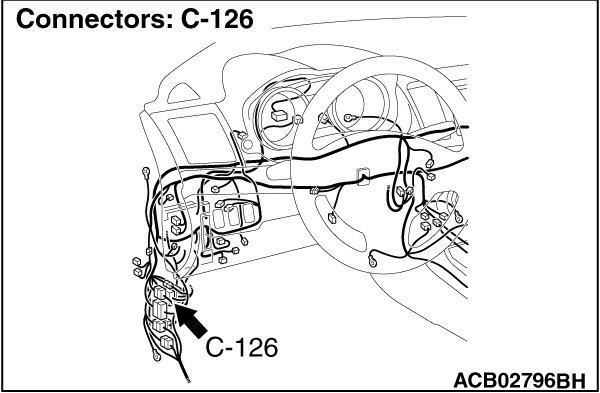 Connectors: C-126

C-126

ACB02796BH