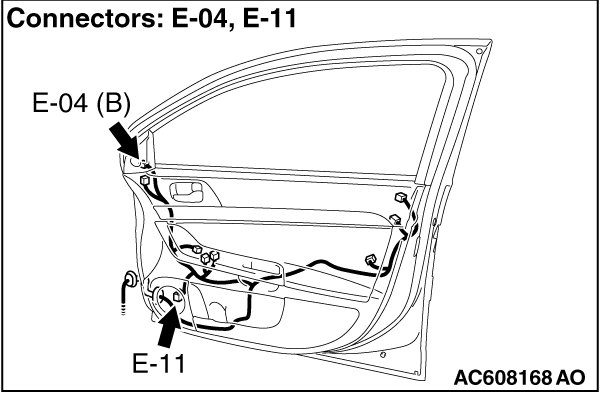 Connectors: E-04, E-11

E-04 (B)

E-11

AC608168 AO