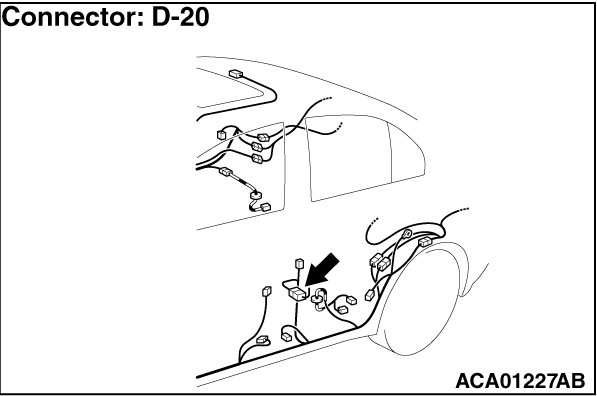 Connector: D-20

ACA01227AB