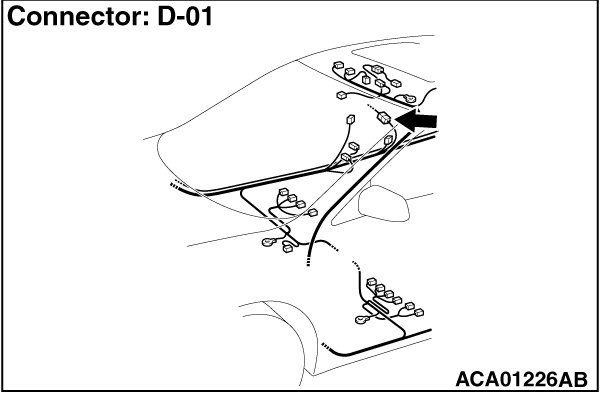 Connector: D-01

ACA01226AB