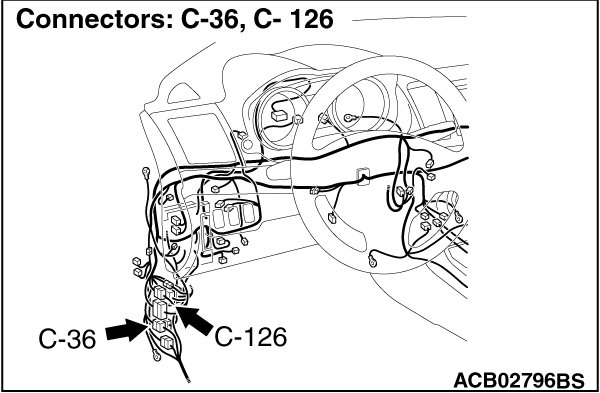 Connectors: C-36, C- 126

C-36

C-126

ACB02796BS