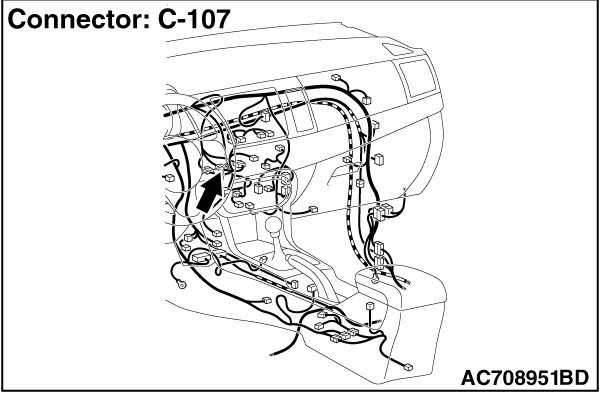 Connector: C-107

AC708951BD