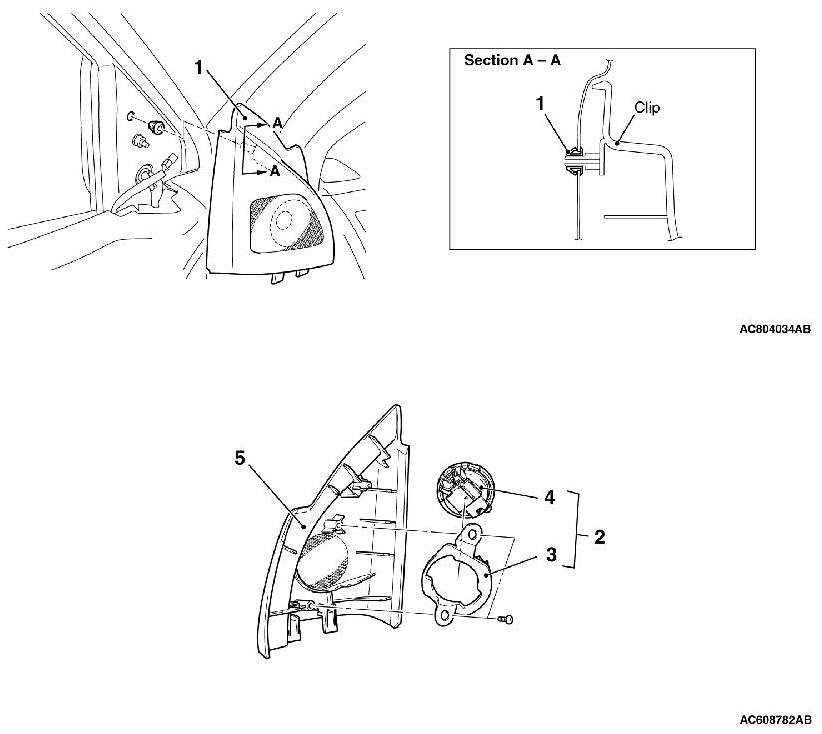 1
A
A

Section A – A
1
Clip

AC804034AB

5
4
2
3

AC608782AB