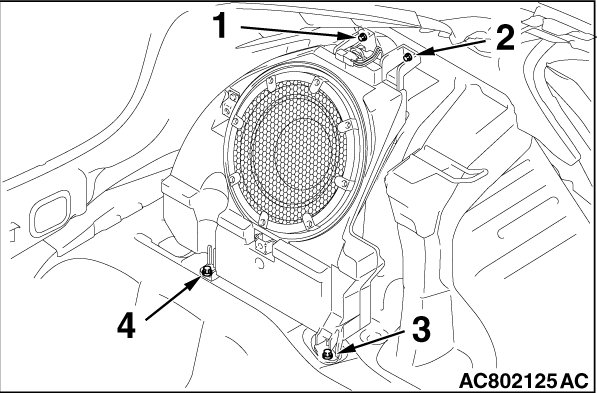 1
2
4
3
AC802125 AC