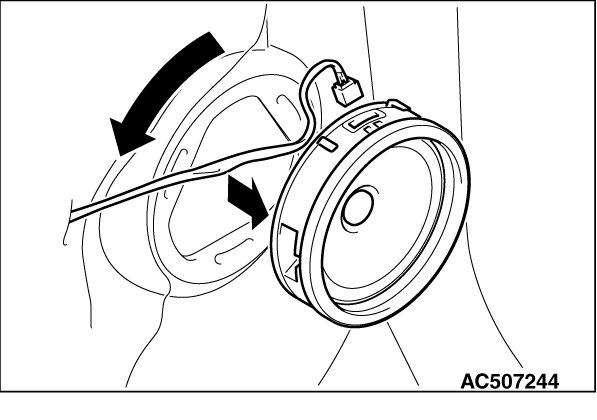 AC507244