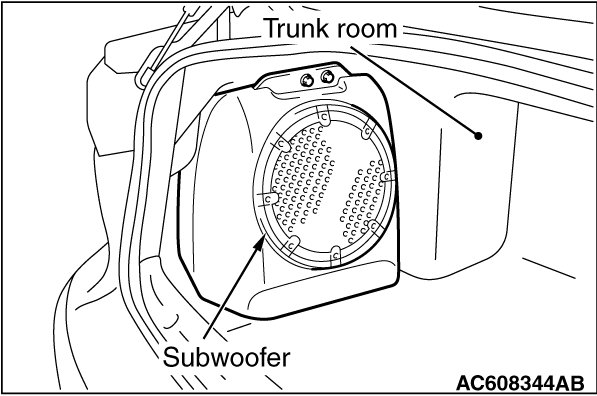 Trunk room

Subwoofer

AC608344AB