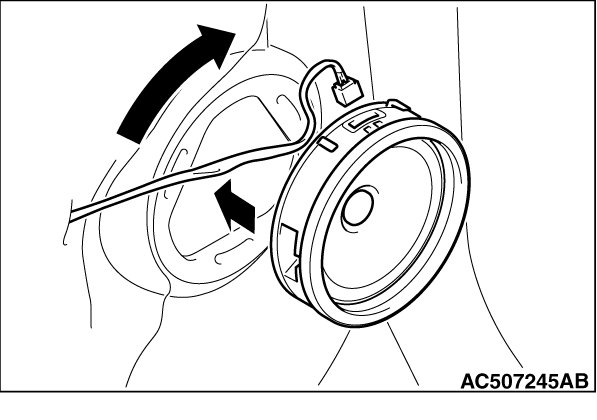 AC507245AB