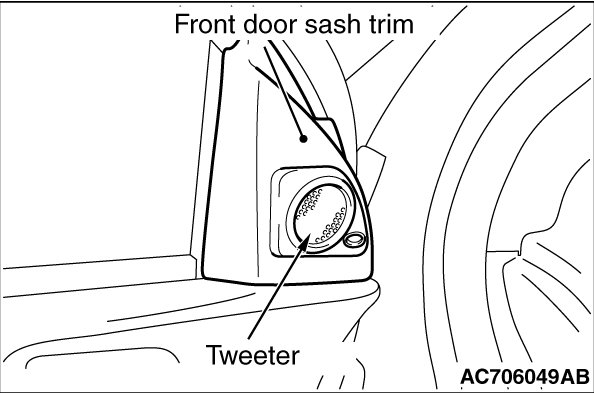 Front door sash trim

Tweeter

AC706049AB