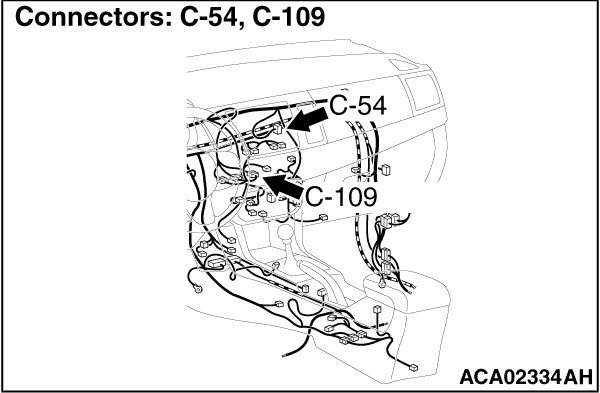 Connectors: C-54, C-109

C-54

C-109

ACA02334AH