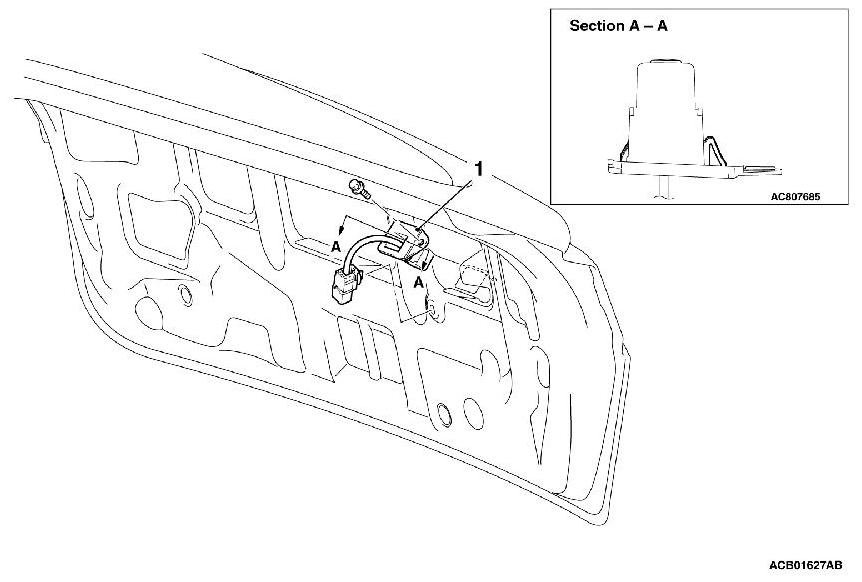 Section A – A

AC807685

1

A

A

ACB01627AB