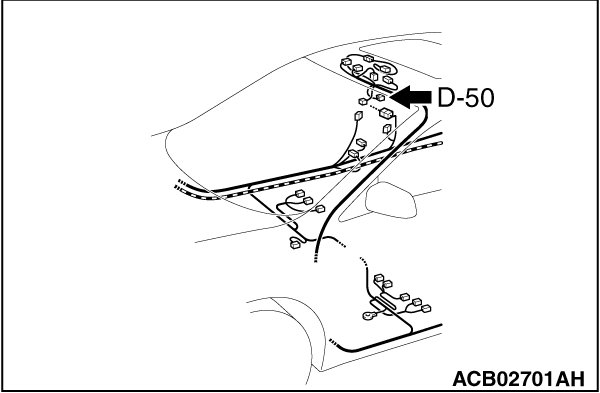 D-50

ACB02701AH