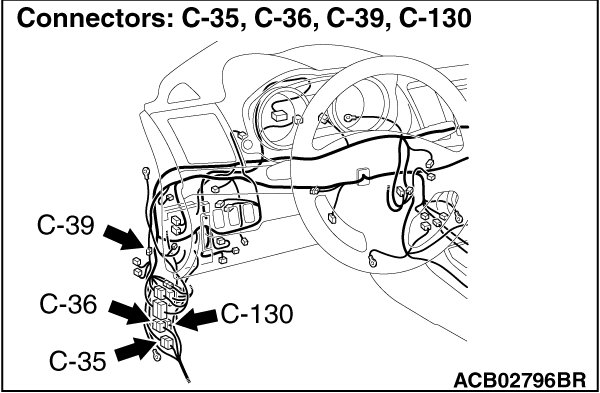 Connectors: C-35, C-36, C-39, C-130

C-39

C-36

C-130

C-35

ACB02796BR