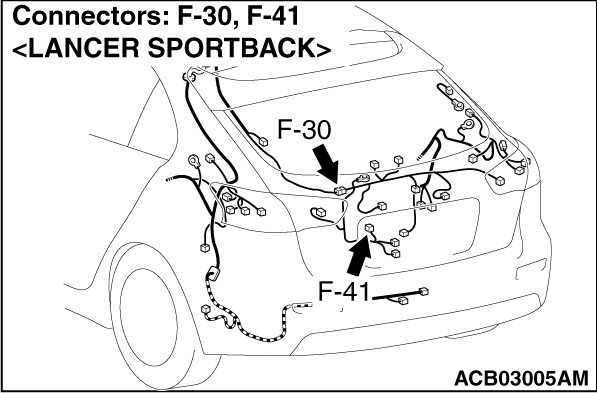 Connectors: F-30, F-41
<LANCER SPORTBACK>

F-30

F-41

ACB03005AM