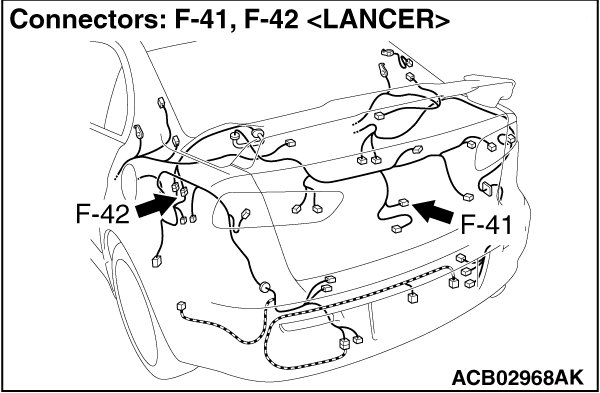 Connectors: F-41, F-42 <LANCER>

F-42

F-41

ACB02968AK