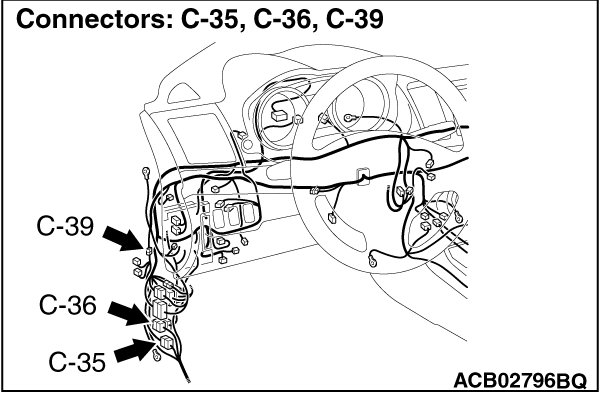 Connectors: C-35, C-36, C-39

C-39

C-36

C-35

ACB02796BQ