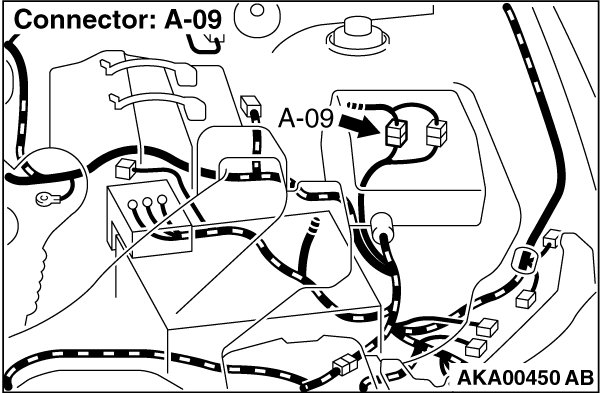 Connector: A-09

A-09

AKA00450 AB