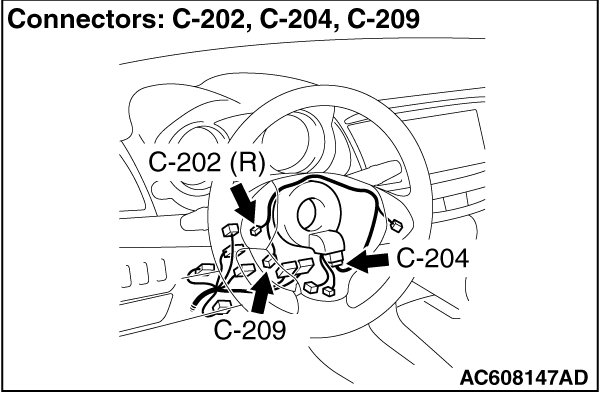 Connectors: C-202, C-204, C-209

C-202 (R)

C-204

C-209

AC608147AD