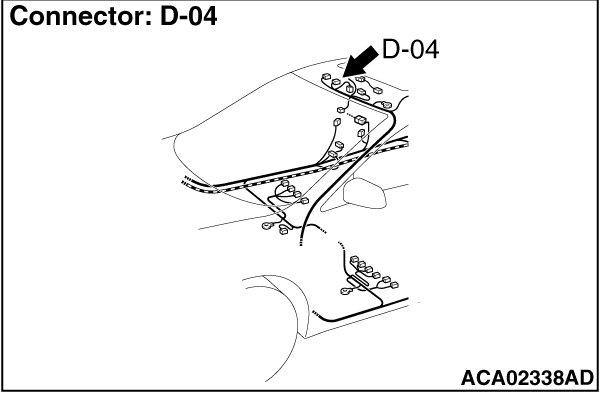 Connector: D-04

D-04

ACA02338AD