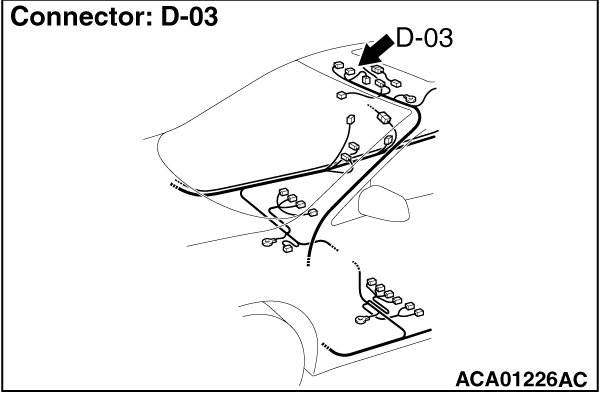 Connector: D-03

D-03

ACA01226AC