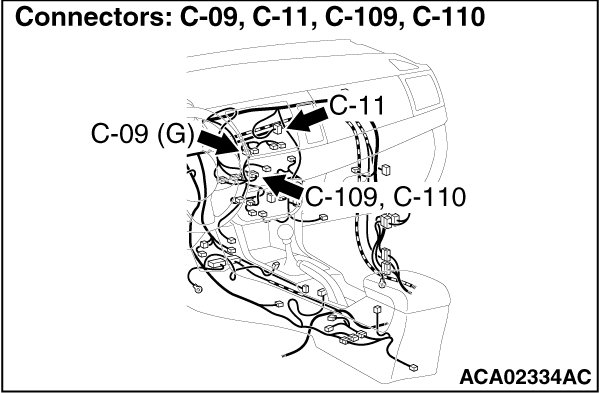 Connectors: C-09, C-11, C-109, C-110

C-11

C-09 (G)

C-109, C-110

ACA02334AC