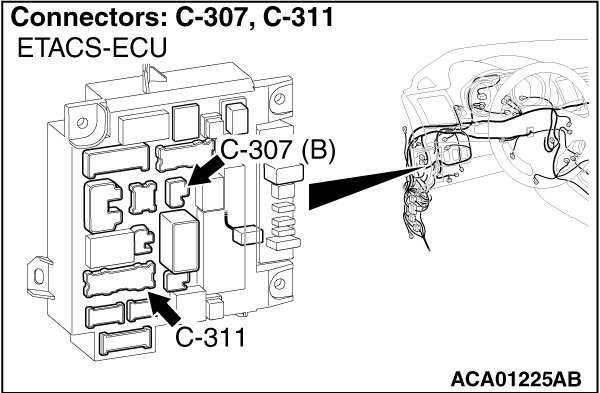 Connectors: C-307, C-311
ETACS-ECU

C-307 (B)

C-311

ACA01225AB