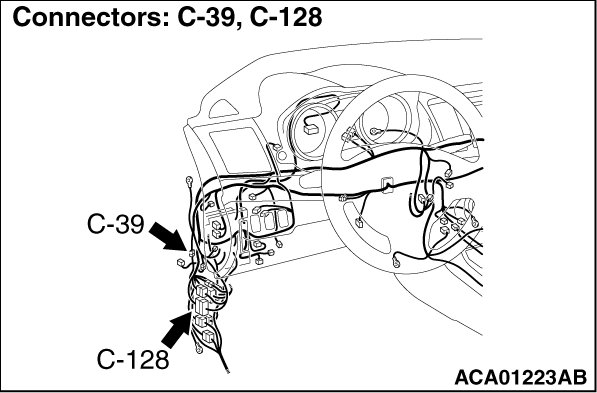 Connectors: C-39, C-128

C-39

C-128

ACA01223AB