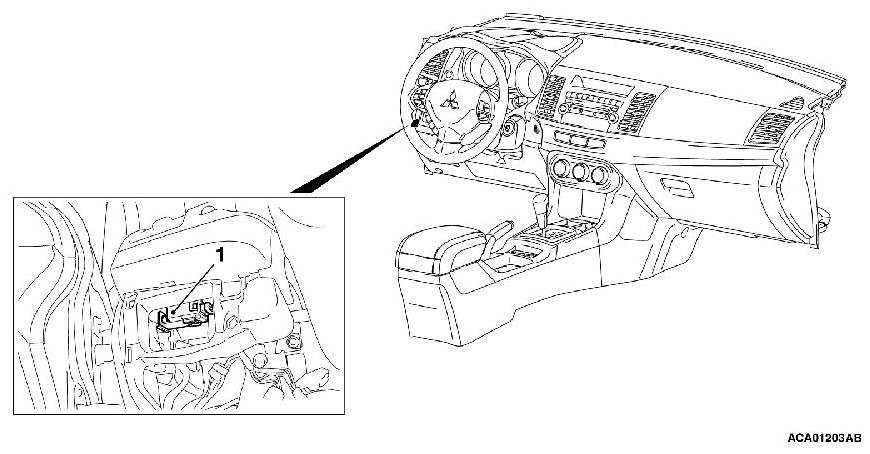 1

ACA01203AB