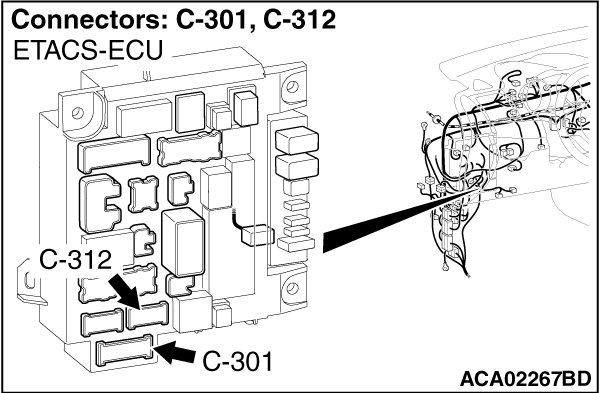 Connectors: C-301, C-312
ETACS-ECU
C-312
C-301
ACA02267BD