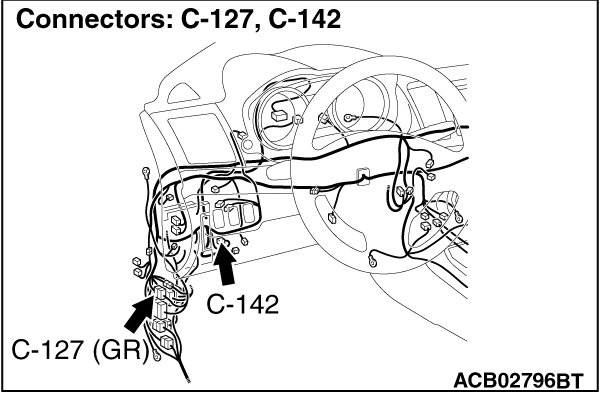 Connectors: C-127, C-142

C-142

C-127 (GR)

ACB02796BT