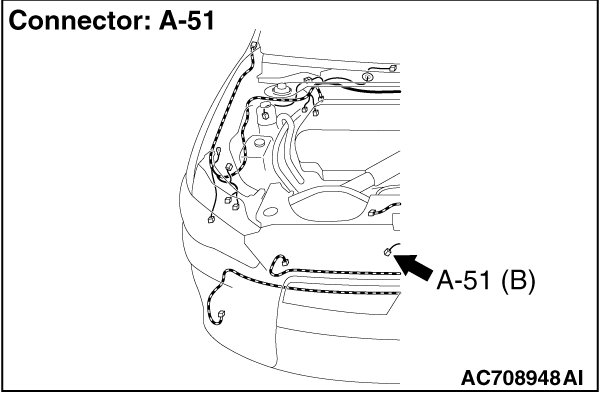 Connector: A-51

A-51 (B)

AC708948 AI