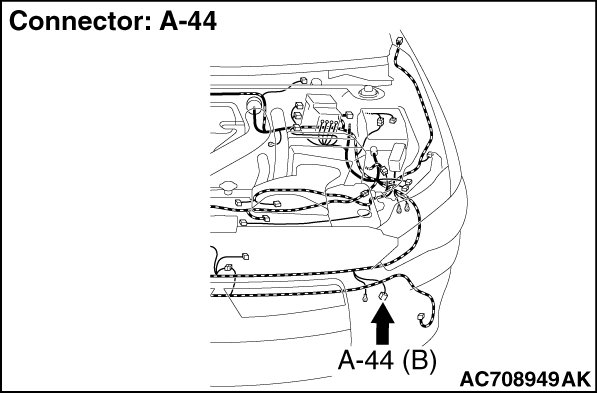 Connector: A-44

A-44 (B)

AC708949AK