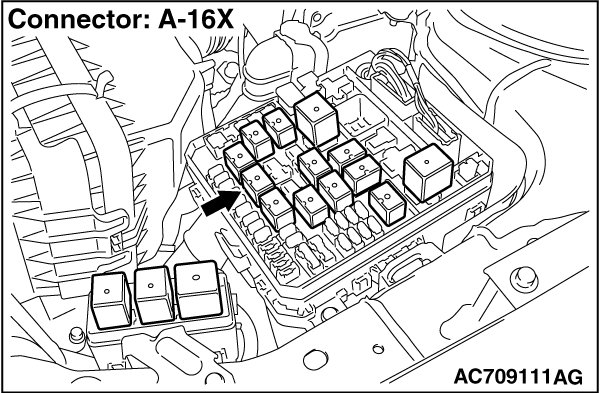 Connector: A-16X

AC709111AG