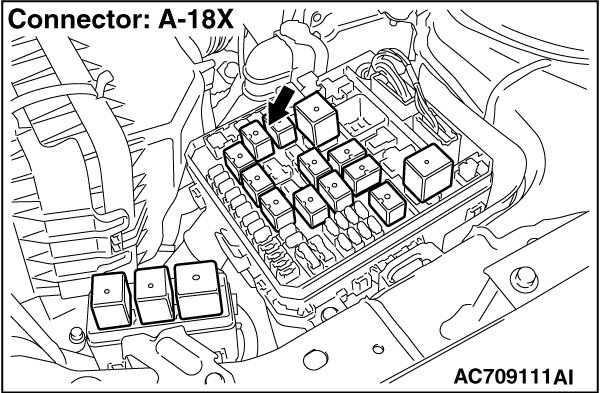 Connector: A-18X

AC709111AI