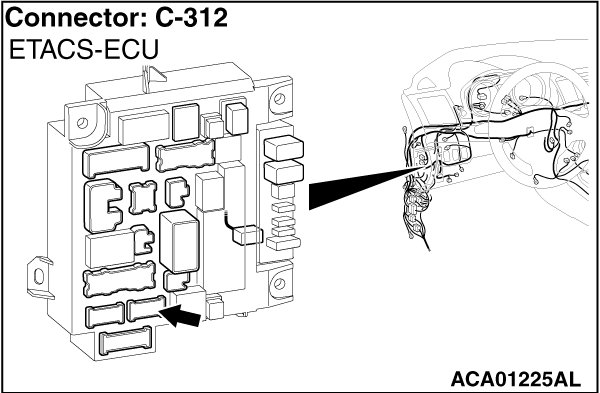 Connector: C-312
ETACS-ECU

ACA01225AL