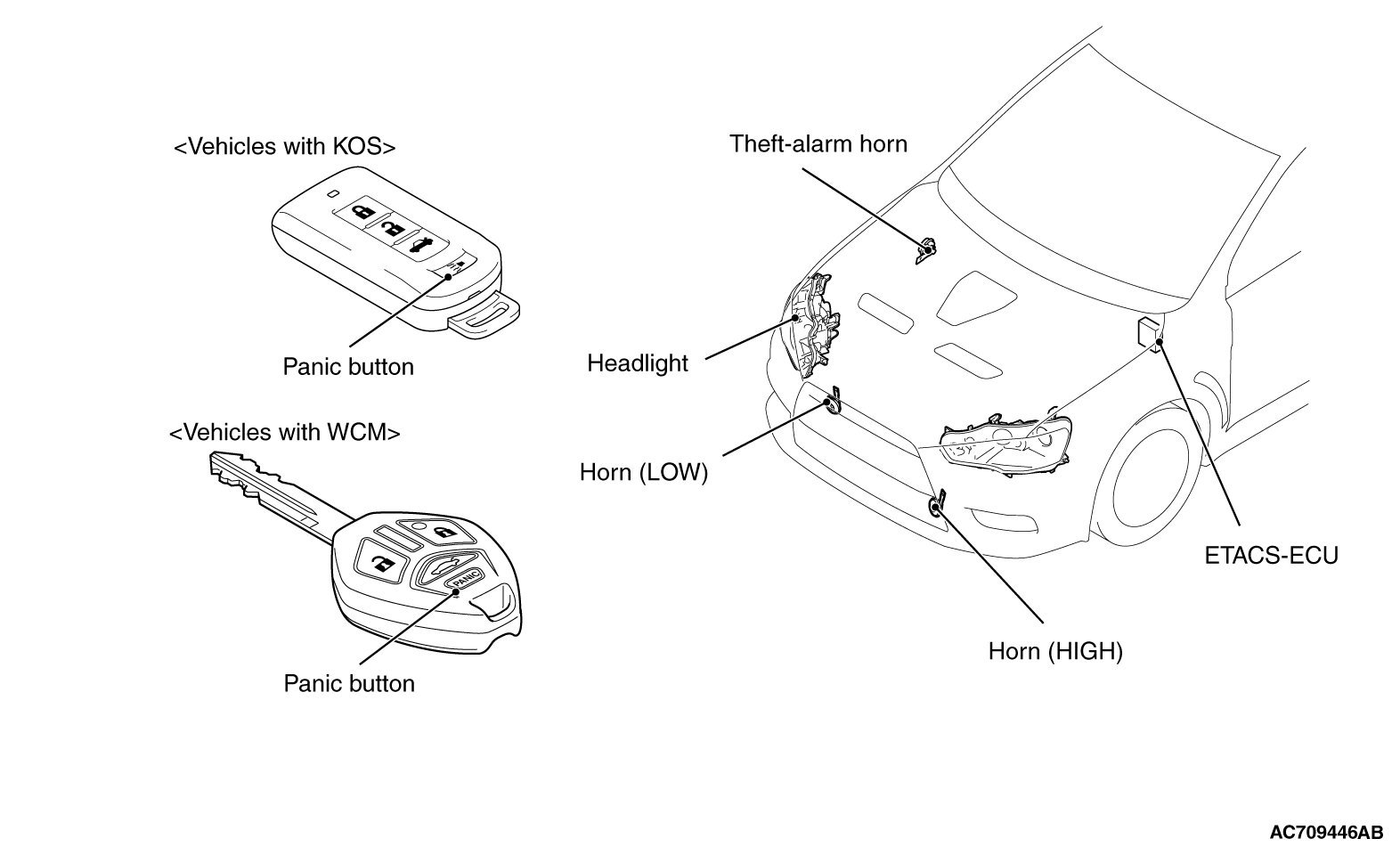 <Vehicles with KOS>

Panic button

<Vehicles with WCM>

PANIC

Panic button

Theft-alarm horn

Headlight

Horn (LOW)

ETACS-ECU

Horn (HIGH)

AC709446AB