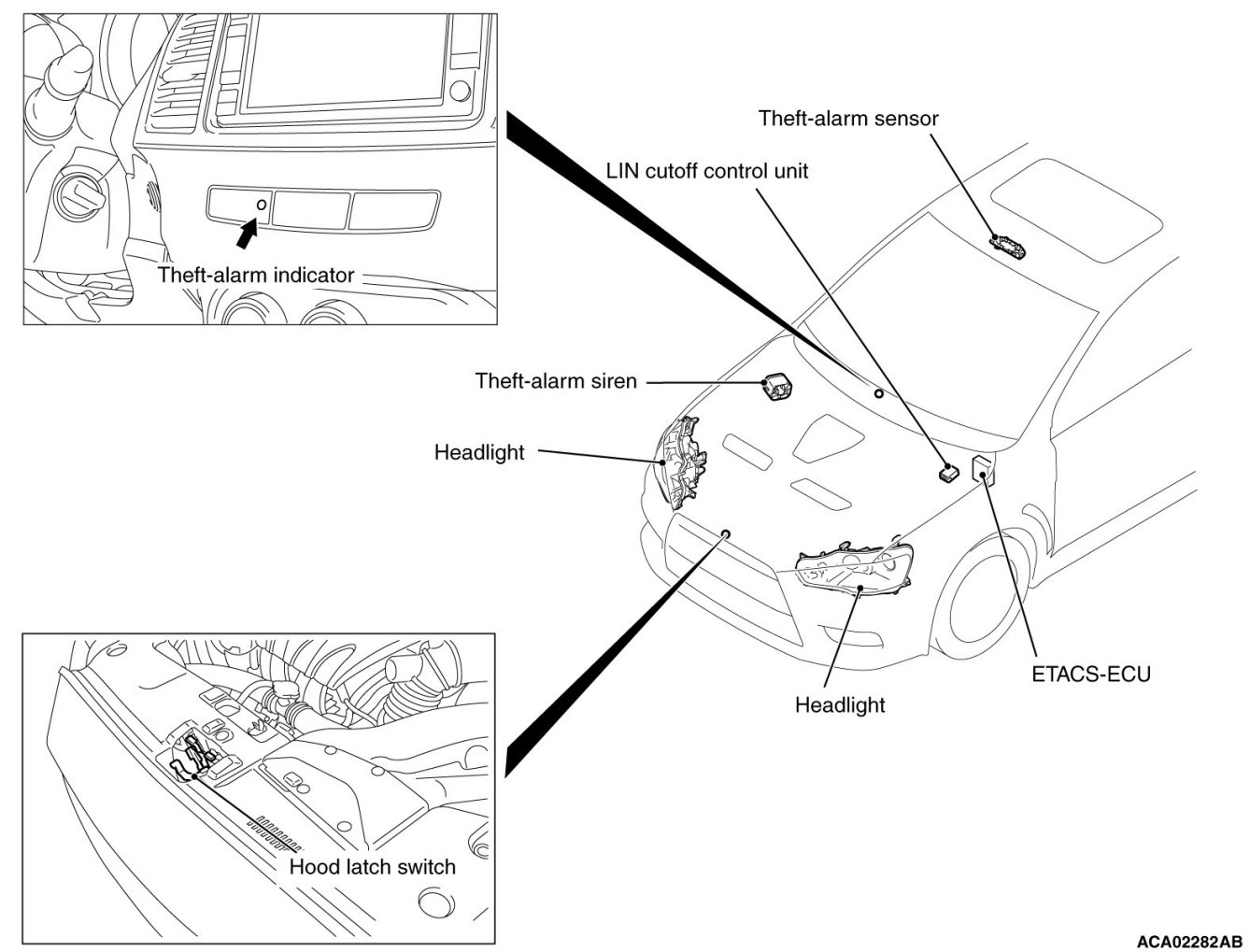 Theft-alarm indicator

Theft-alarm sensor

LIN cutoff control unit

Theft-alarm siren

Headlight

Headlight

ETACS-ECU

Hood latch switch

ACA02282AB