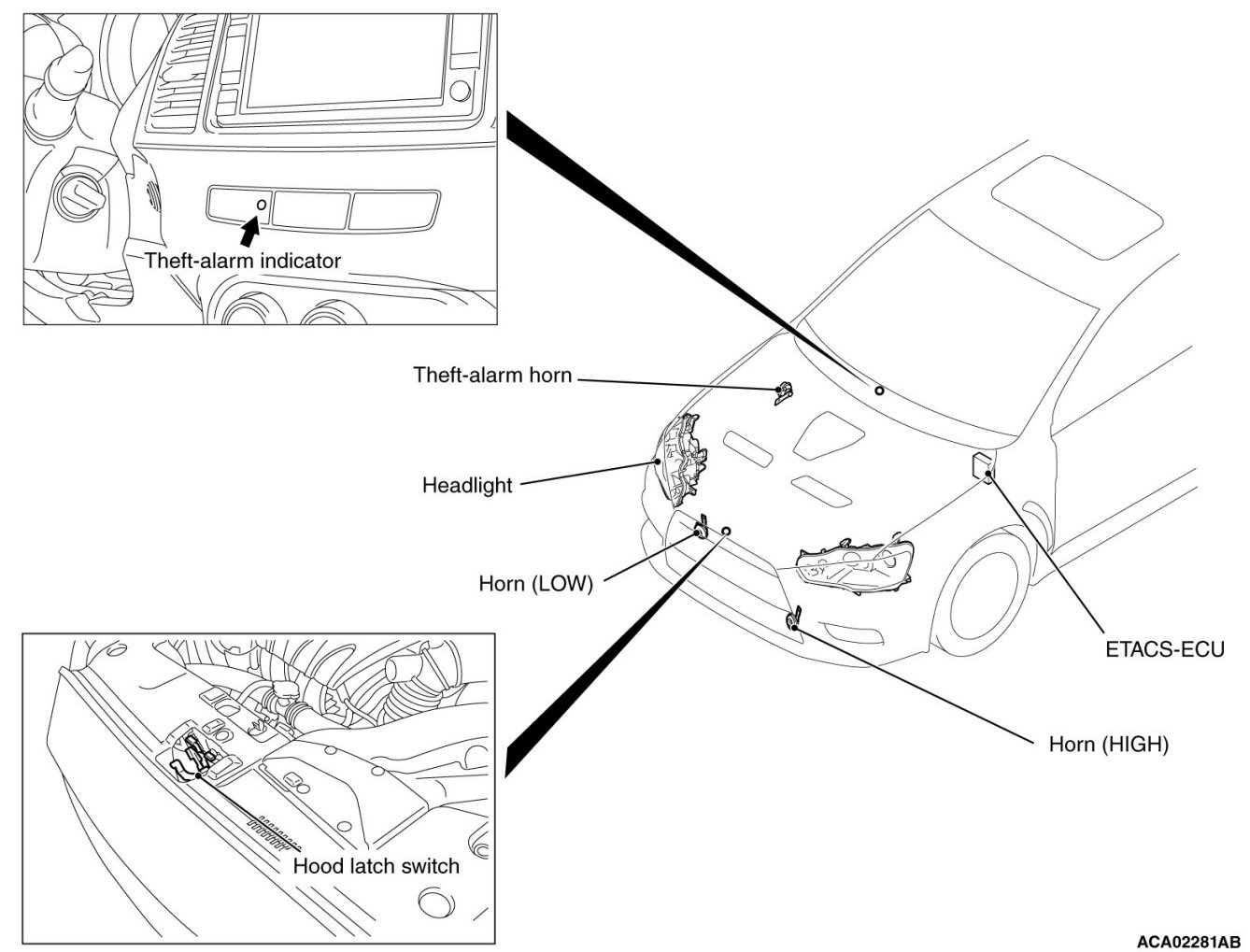 Theft-alarm indicator

Theft-alarm horn

Headlight

Horn (LOW)

ETACS-ECU

Horn (HIGH)

Hood latch switch

ACA02281AB