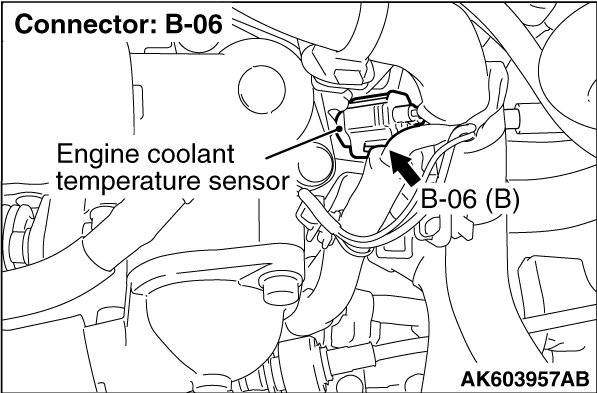 Connector: B-06

Engine coolant temperature sensor

B-06 (B)

AK603957AB