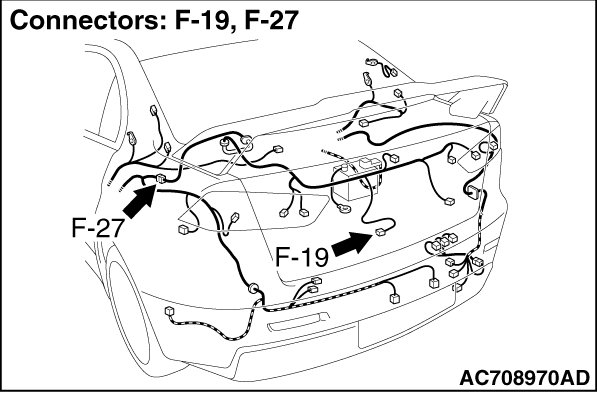 Connectors: F-19, F-27

F-27

F-19

AC708970AD