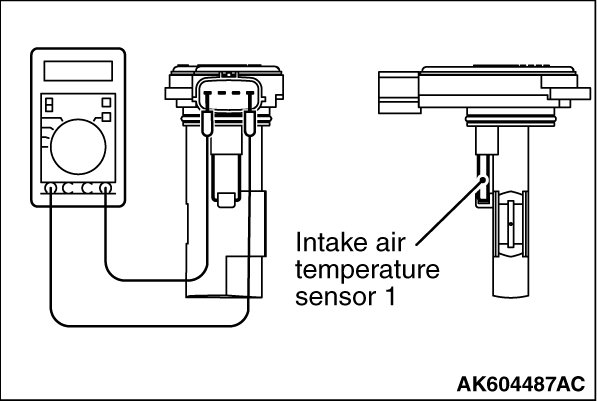 Intake air temperature sensor 1

AK604487AC